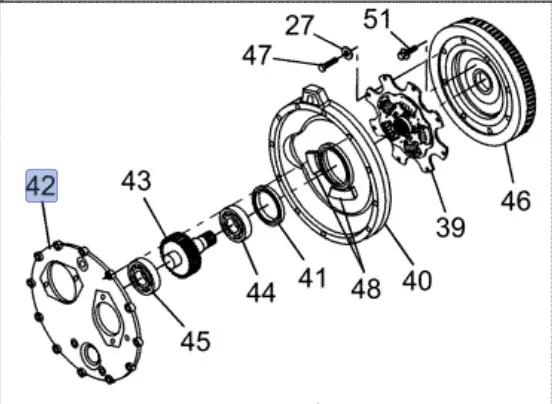 27
51
47
42
43
46
39
44
41
48
40
45